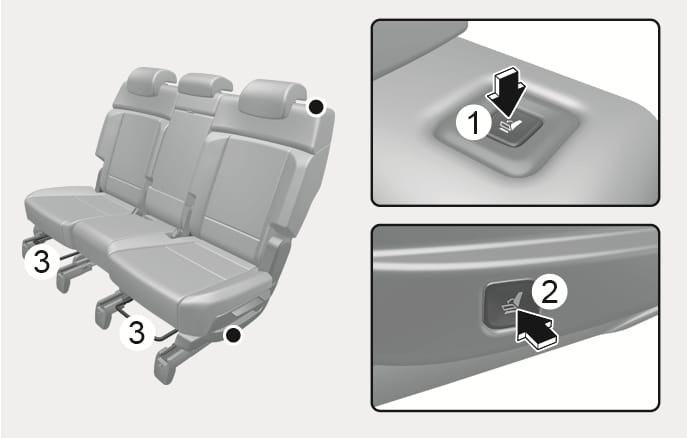 3
3
1
2