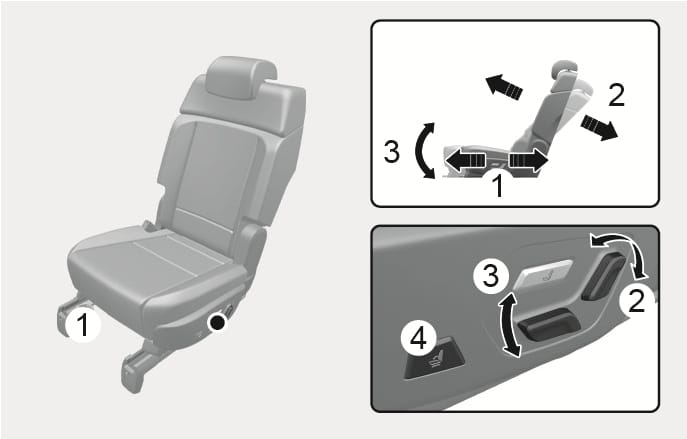 1

2
3
1

3
2
4