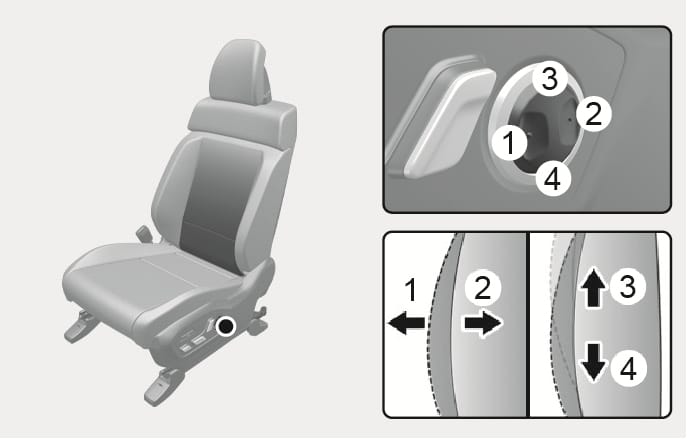 3
2
1
4

1
2
3
4