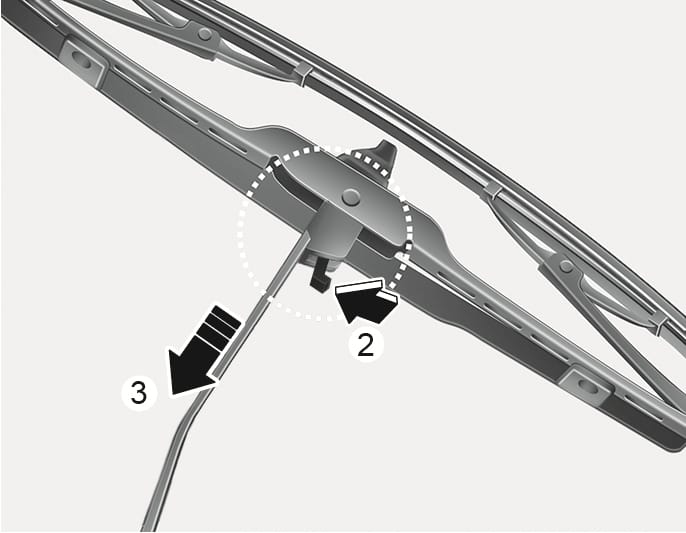 2
3