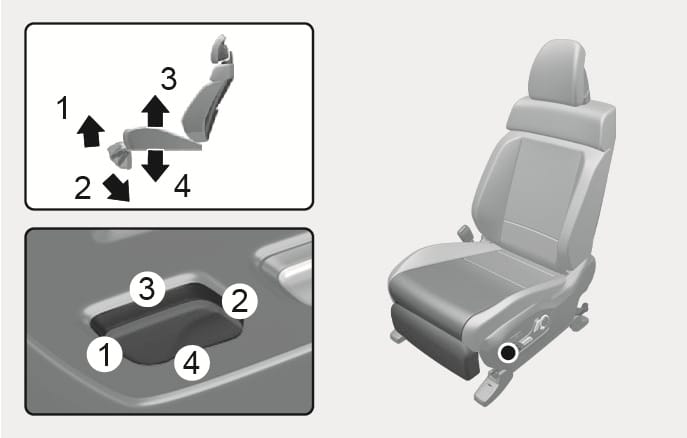 1
3
2
4

3
2
1
4