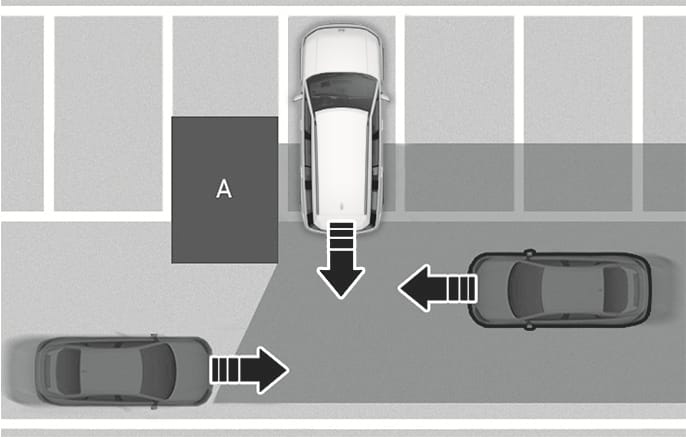 A