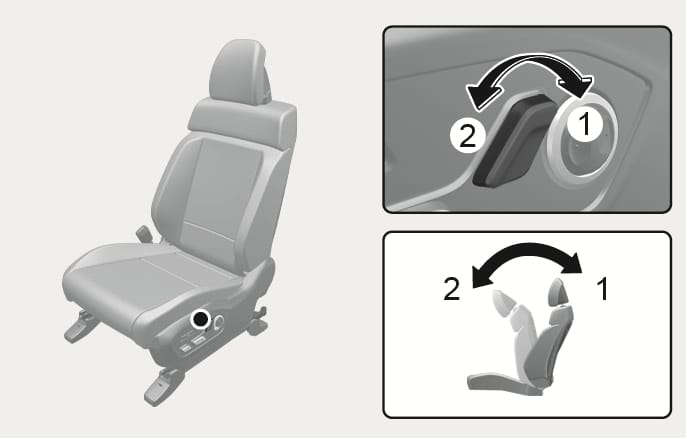 2
1
2
1