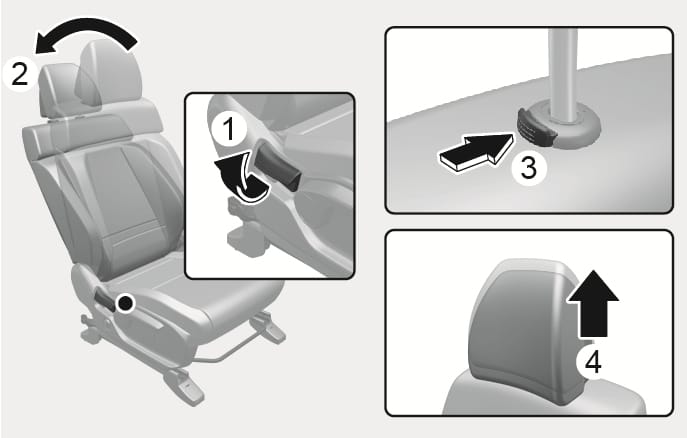 2
1
3
4