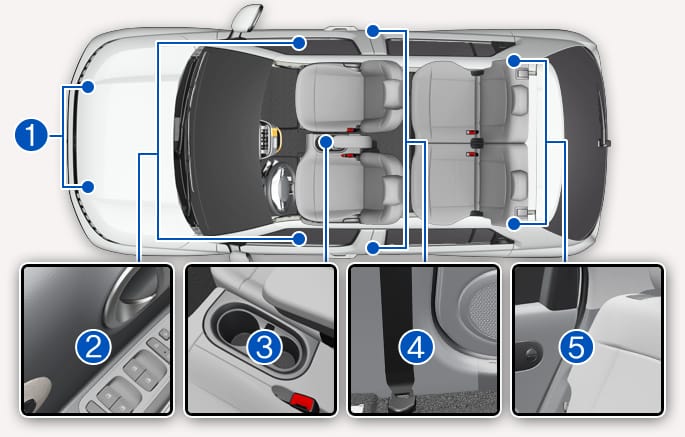 1
2
3
4
5