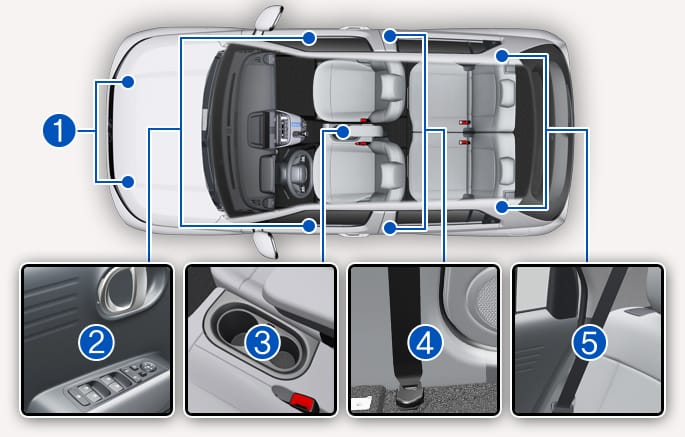 1
2
3
4
5