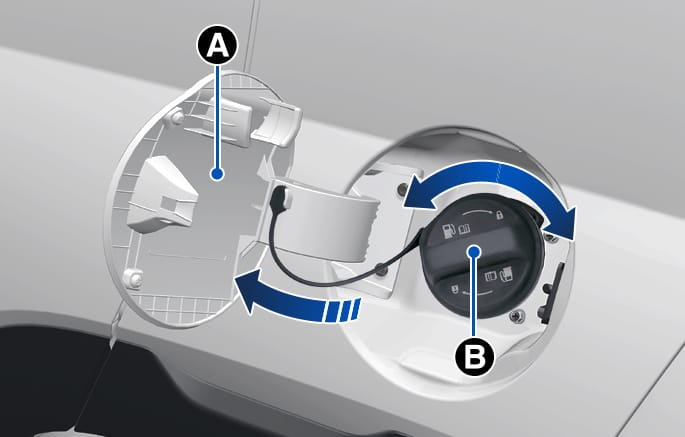 A

B