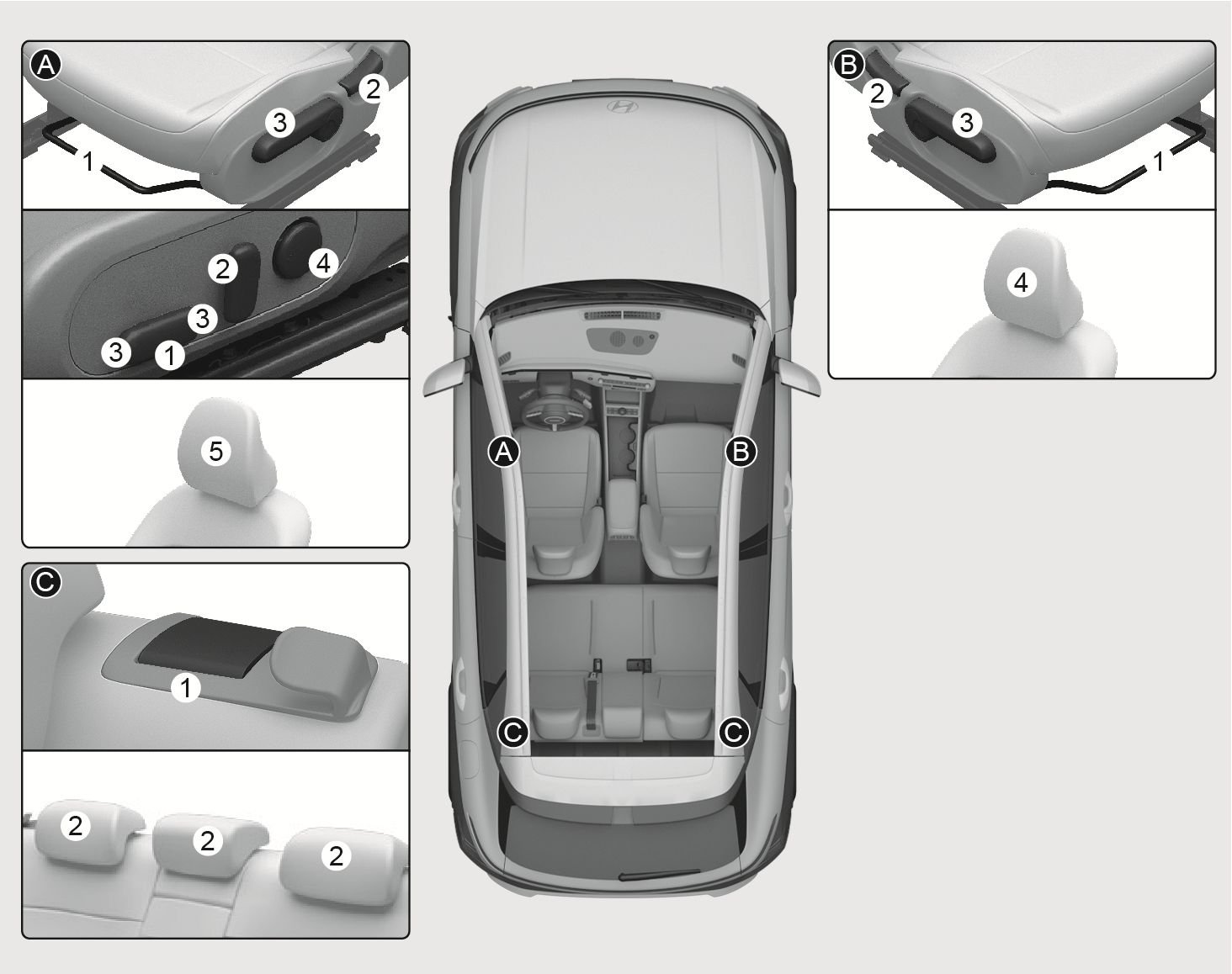 A
2
3
1
2
4
3
3
1
5
C
1
2
2
2
A
B
C
C
B
2
3
1
4