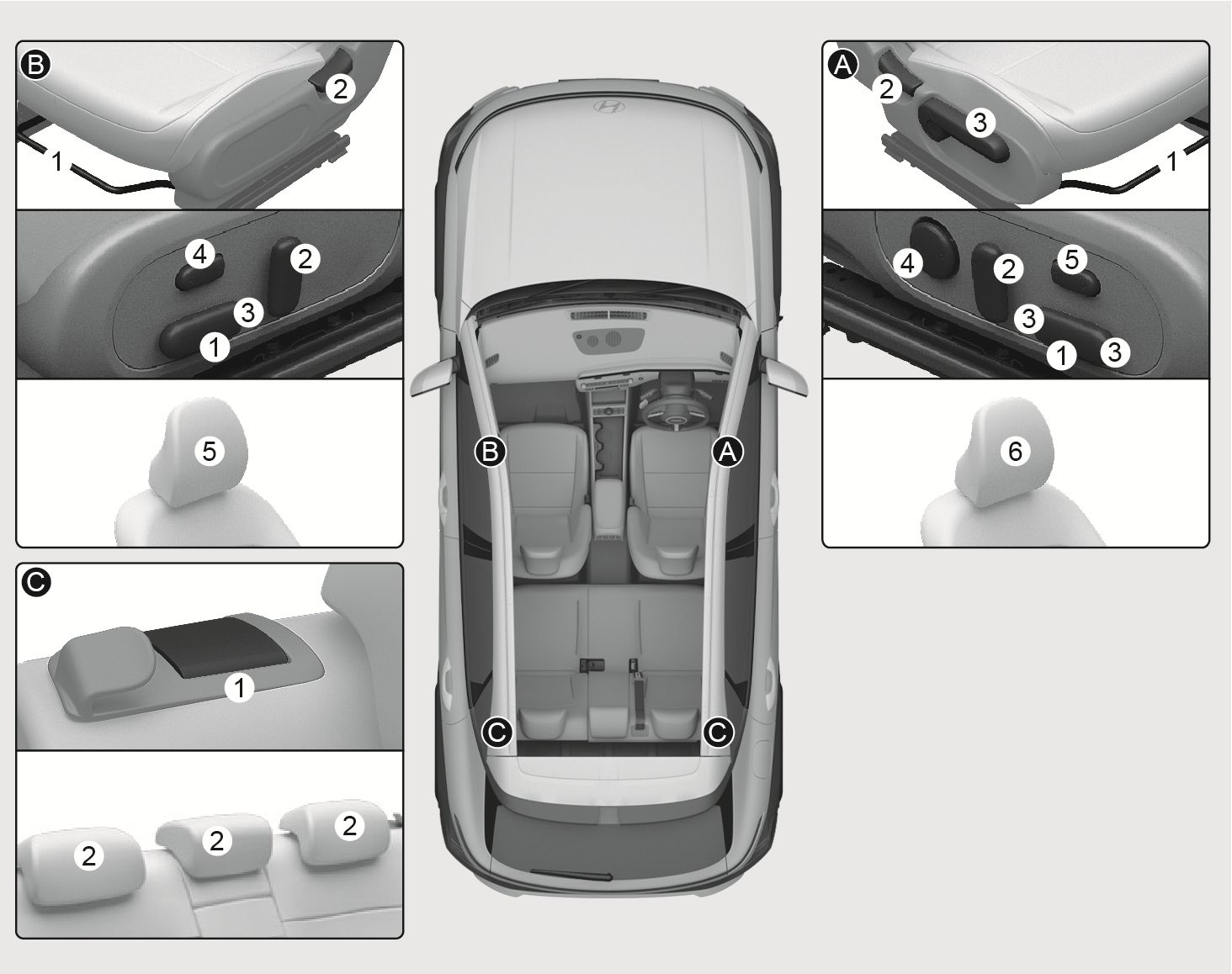 B
2
1

4
2
3
1

5

C
1

2
2
2

B
A
C
C

A
2
3
1

4
2
5
3
1
3

6