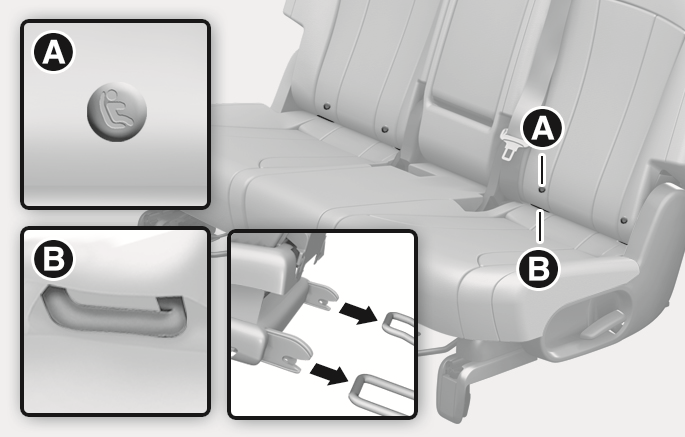 A
B
A
B