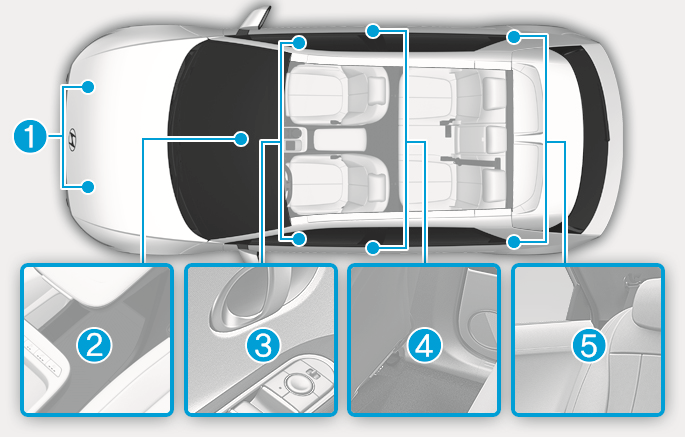 1
2
3
4
5