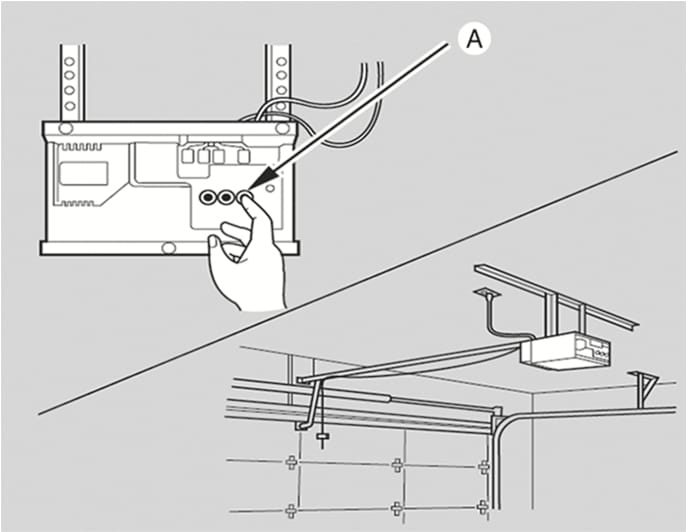 A