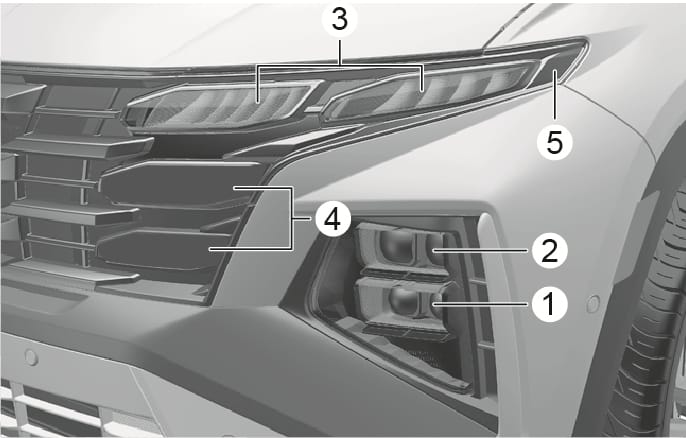 3
5
4
2
1