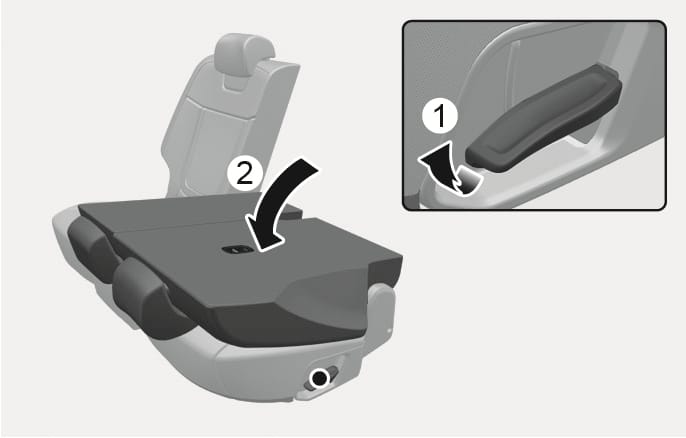 2

1