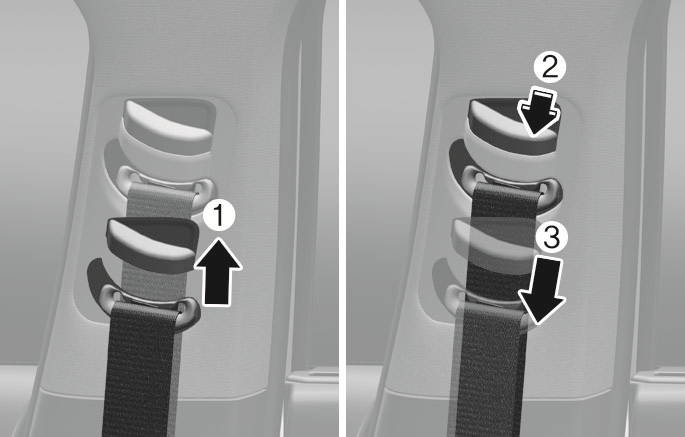 1

2

3