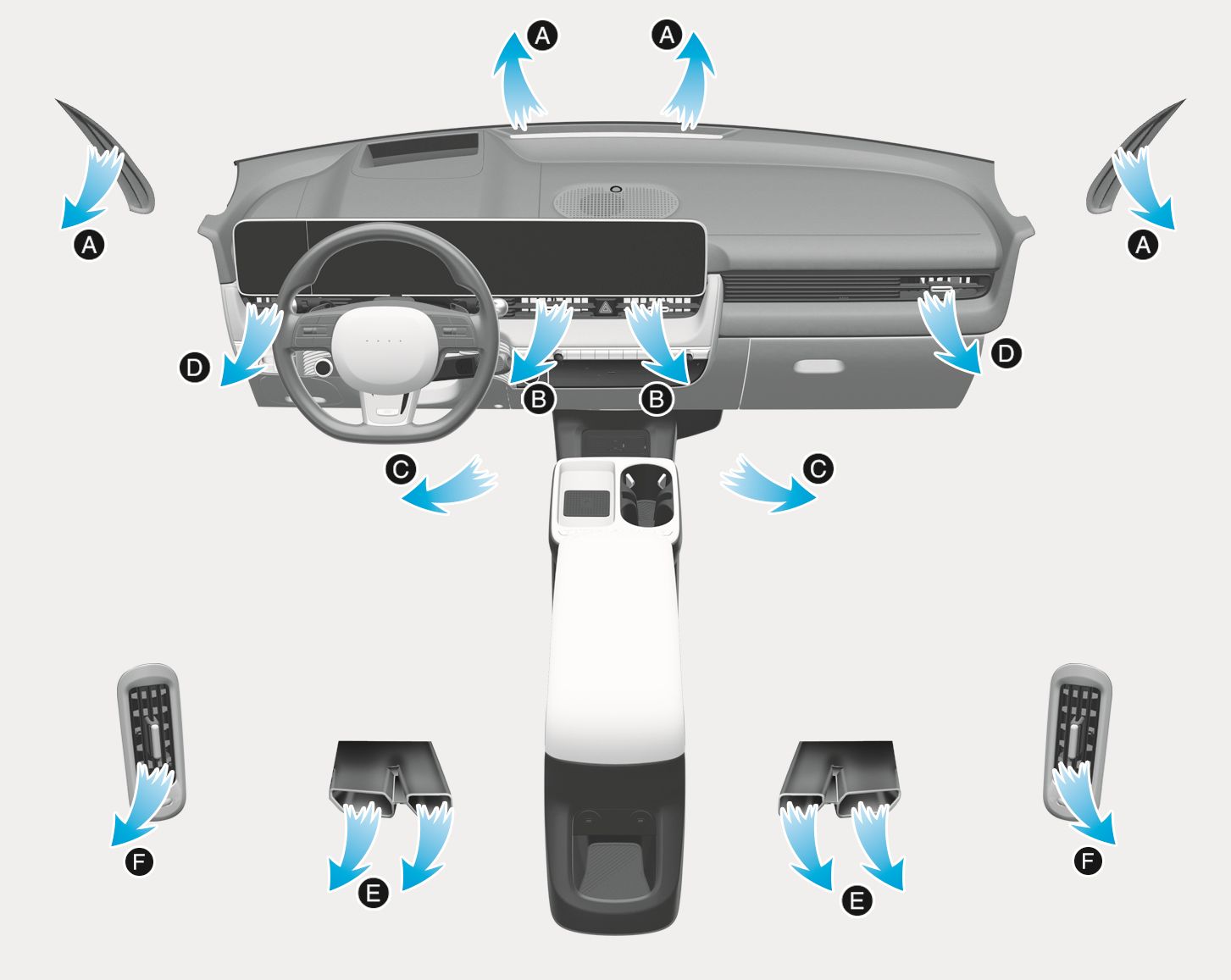 A
A
A
A
D
B
B
D
C
C
F
E
E
F