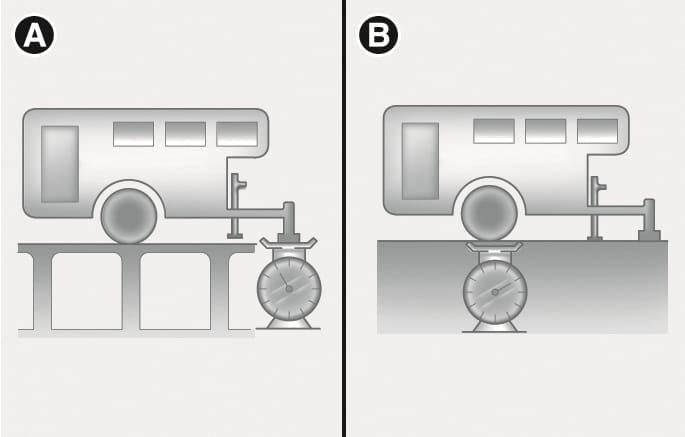 A

B