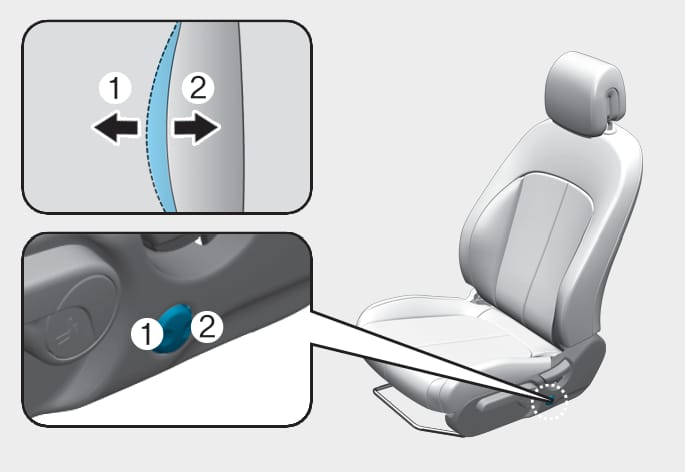 1
2
1
2