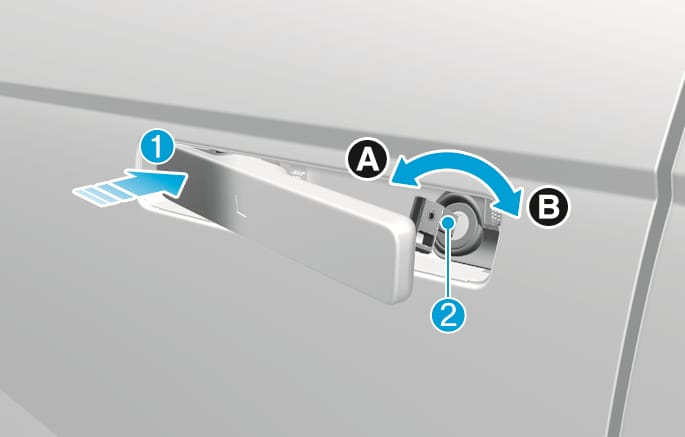 1
A
B
2