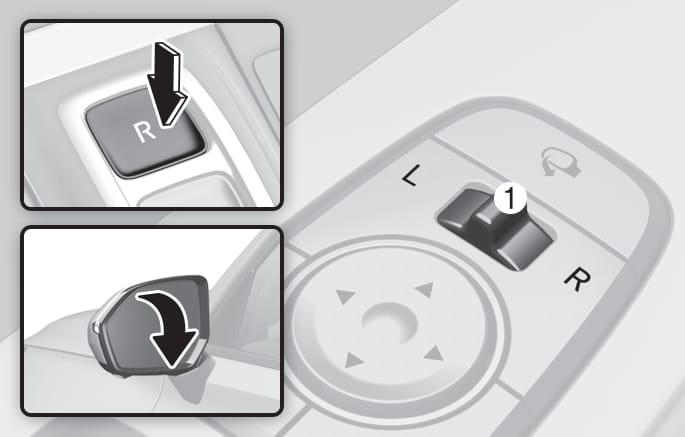 R

L

1

R