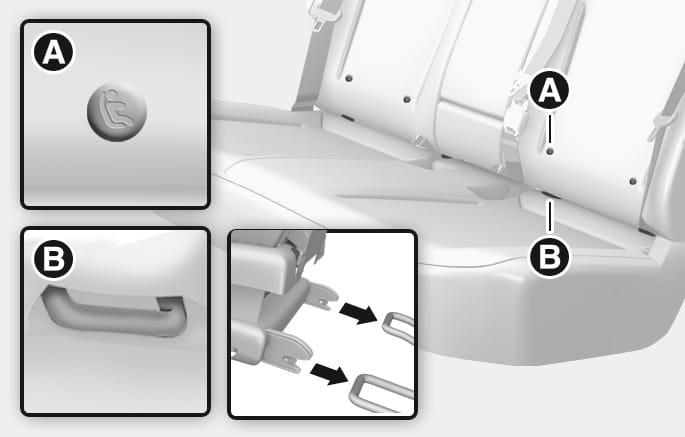 A
B
A
B