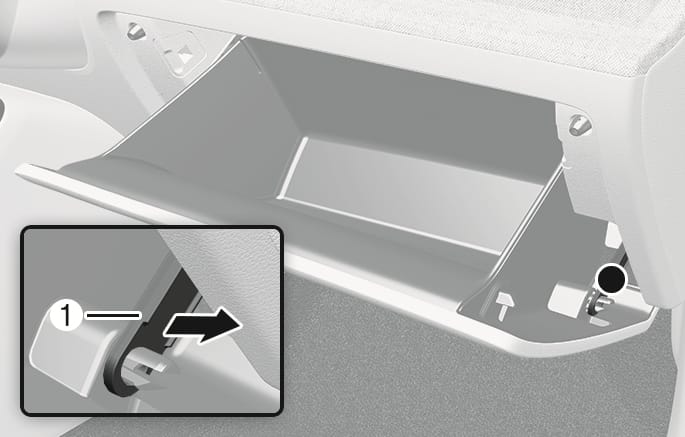 1