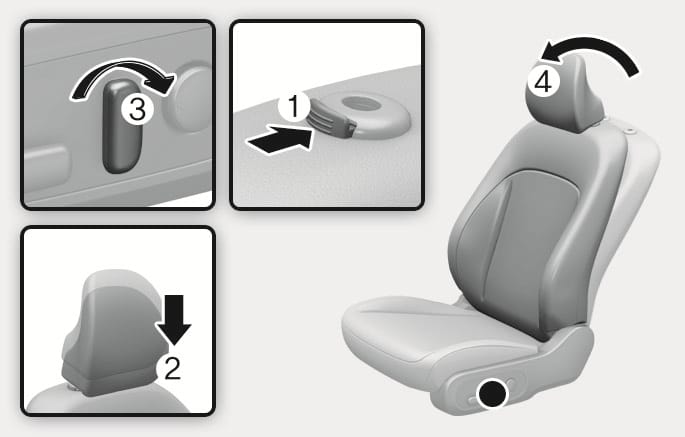 3
1
4
2