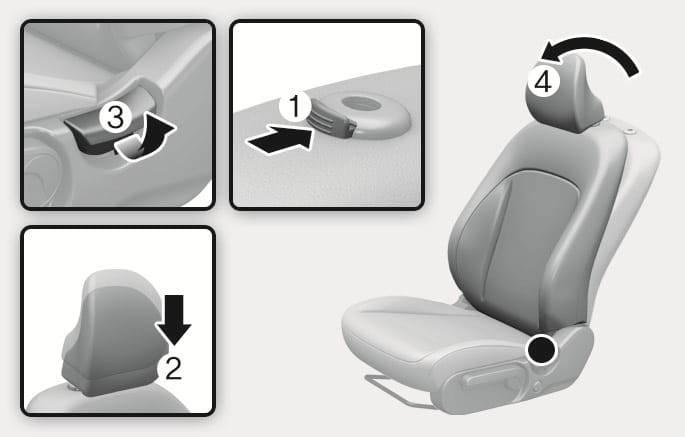 3
1
4
2