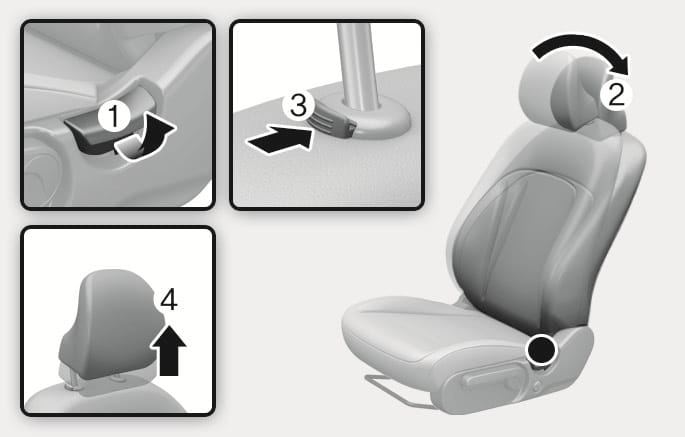 1
3
2
4