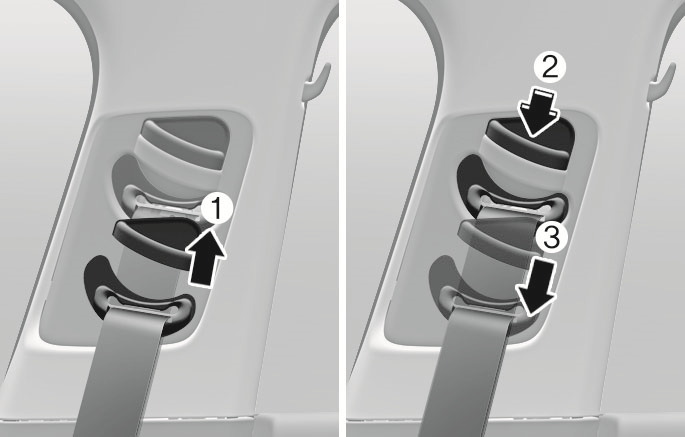 1
2
3