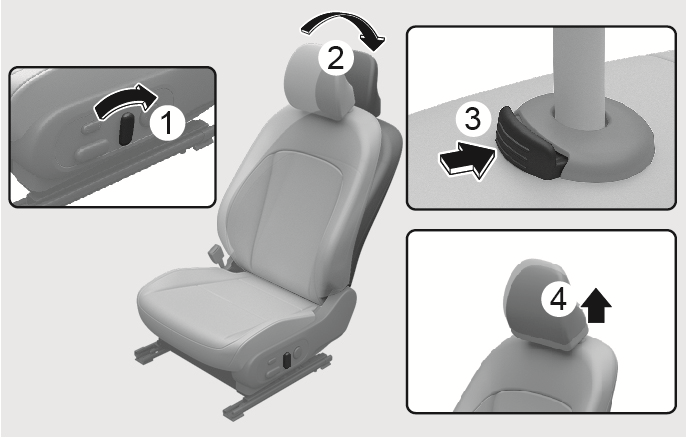 1
2
3
4