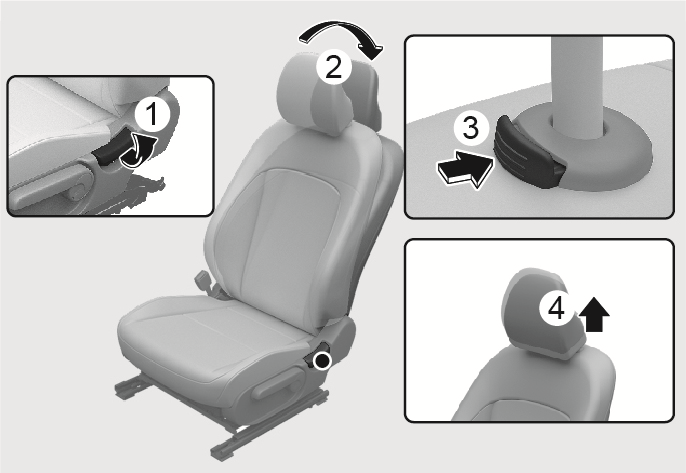 1
2
3
4