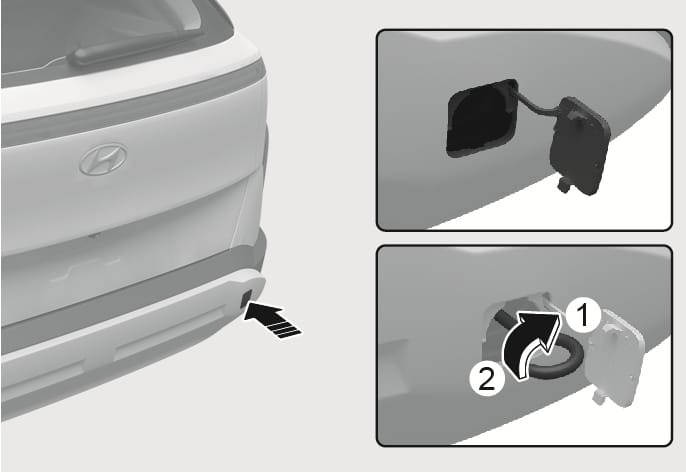 1
2