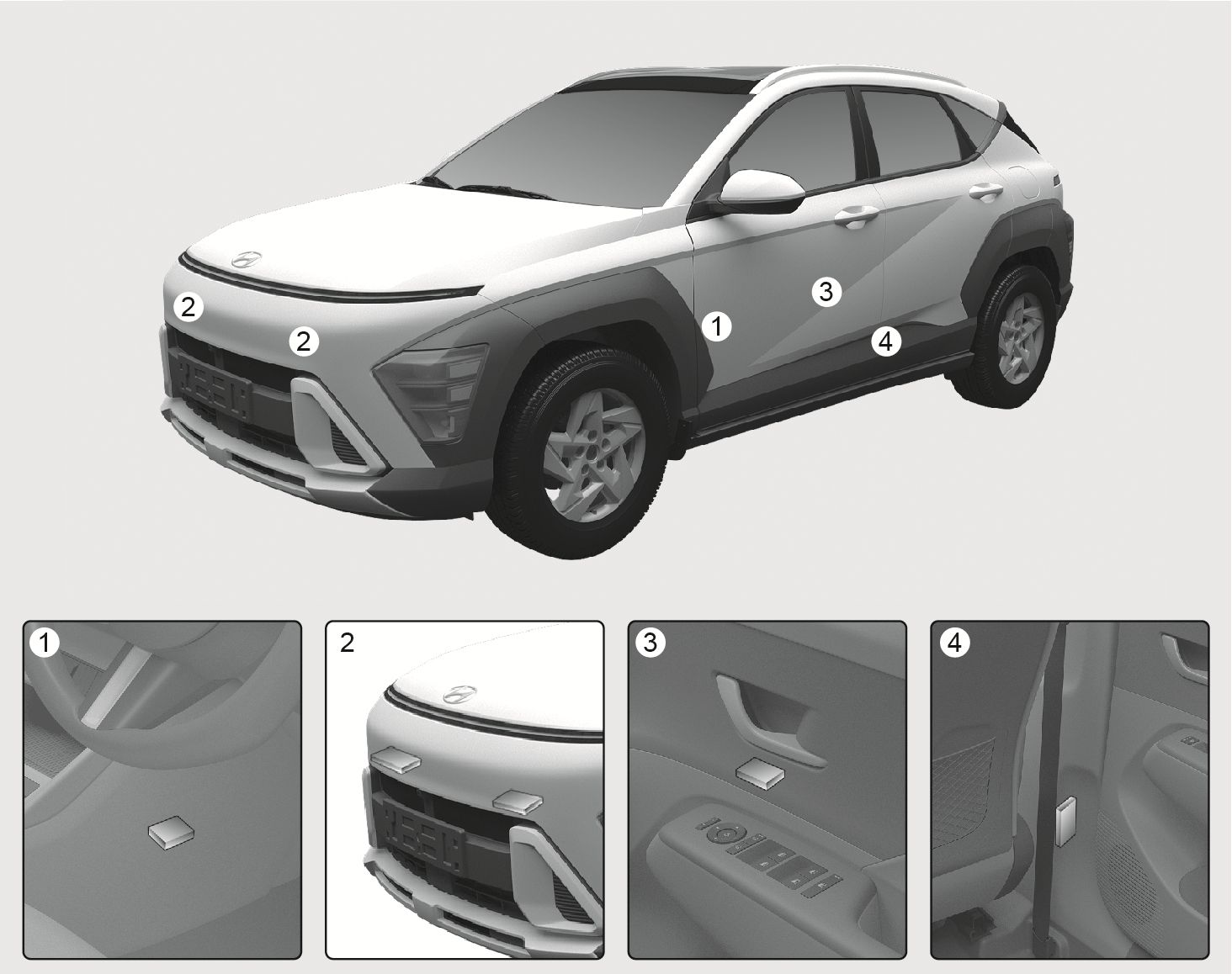 2
2
1
3
4

1

2

3

4