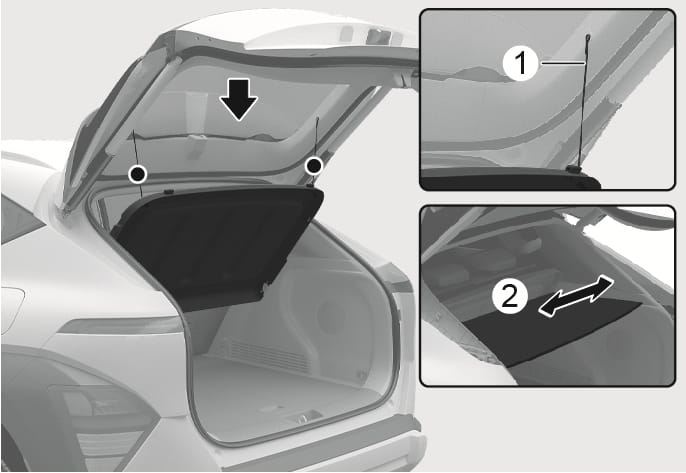 1

2