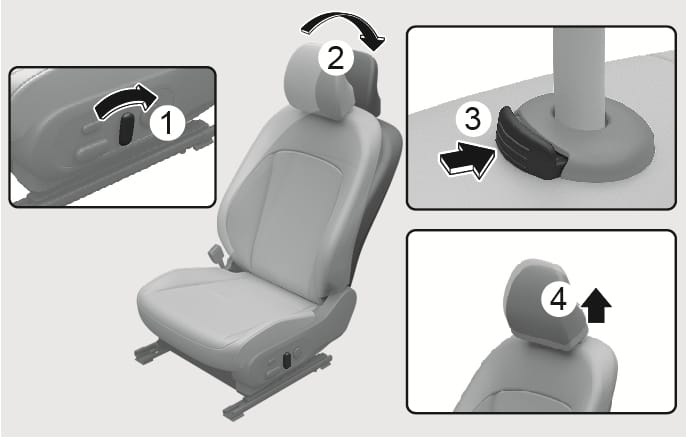 1
2
3
4