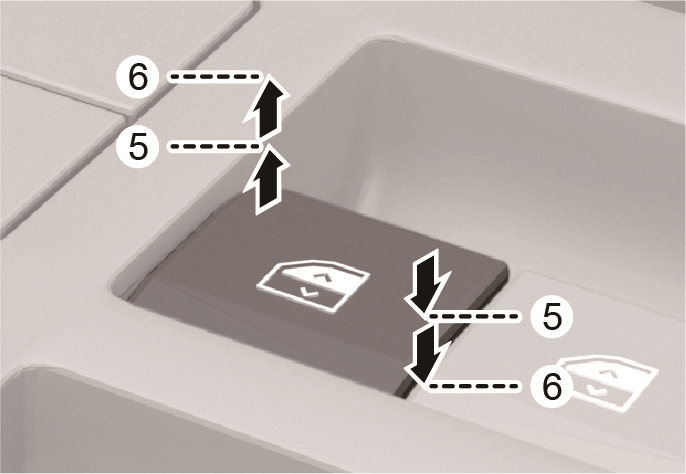 6
5
5
6