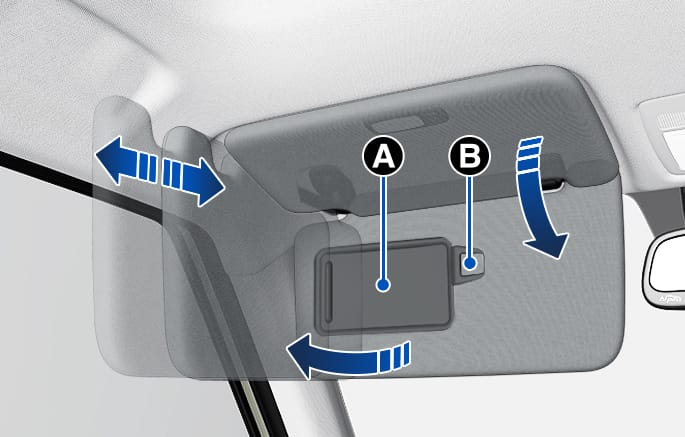 A
B