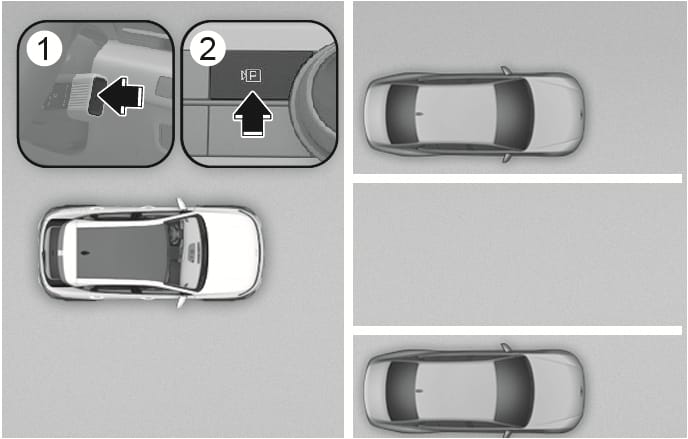 1
2
P