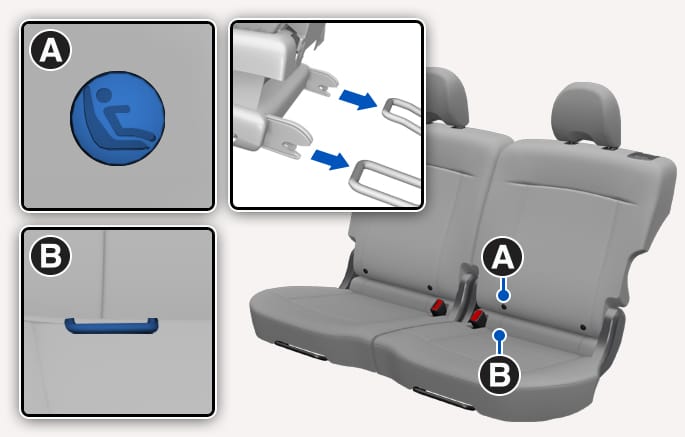 A
B
A
B