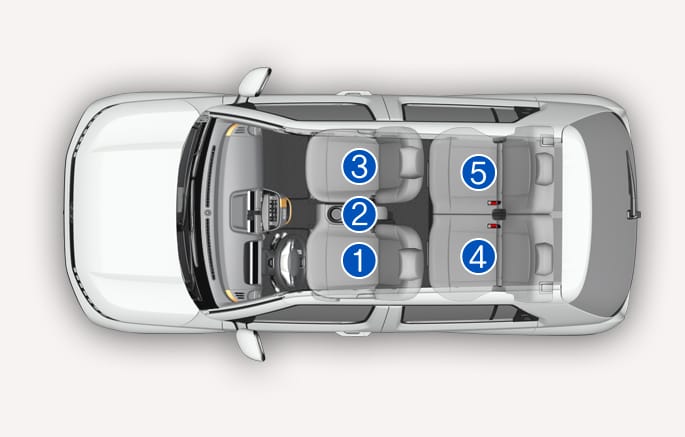 3
5
2
1
4