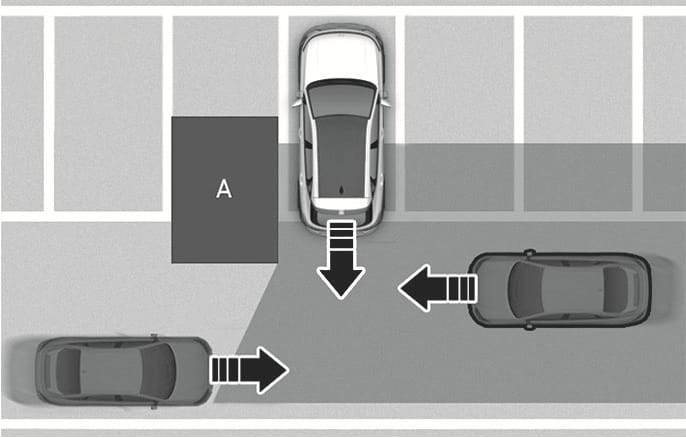 A