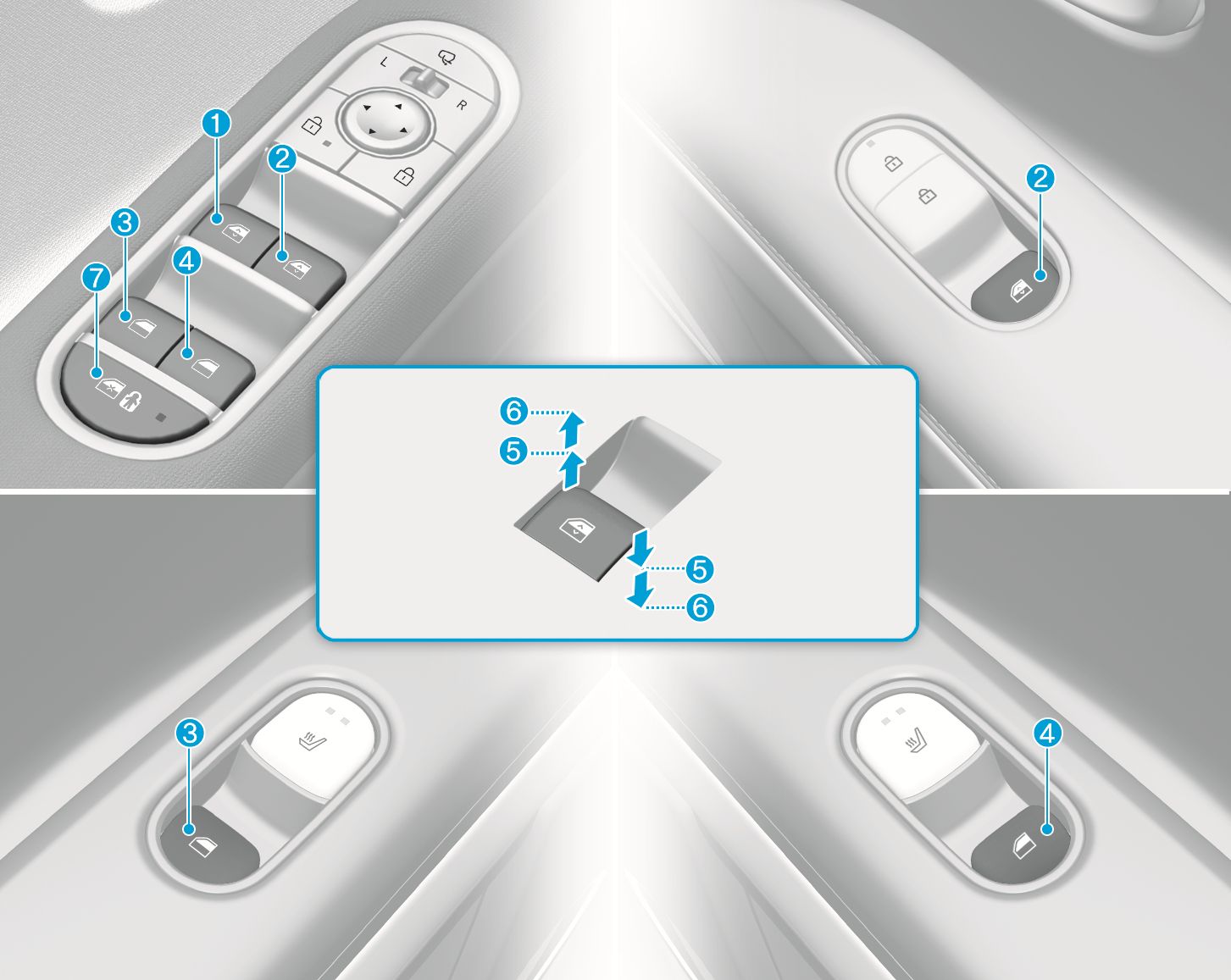 L
R
1
2
3
4
7
2
6
5
5
6
3
4