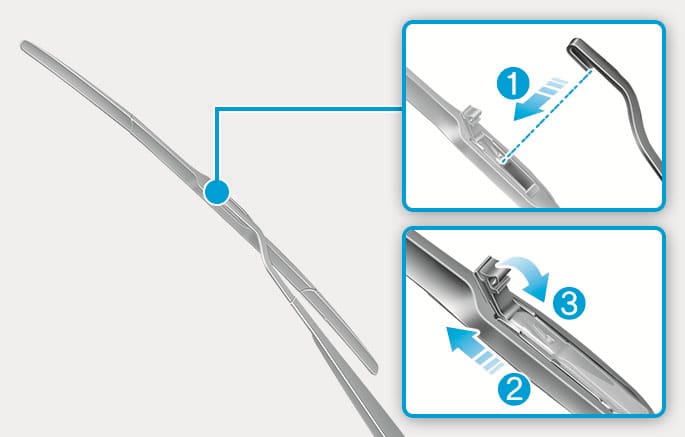 1
3
2