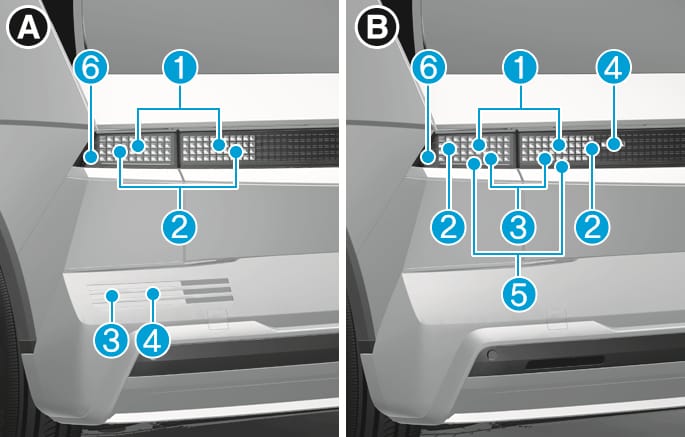 A
6
1
2
3
4

B
6
1
4
2
3
2
5