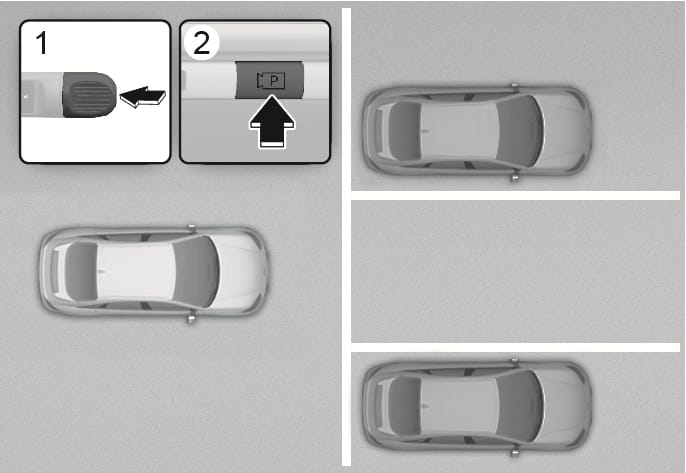 1

2

P