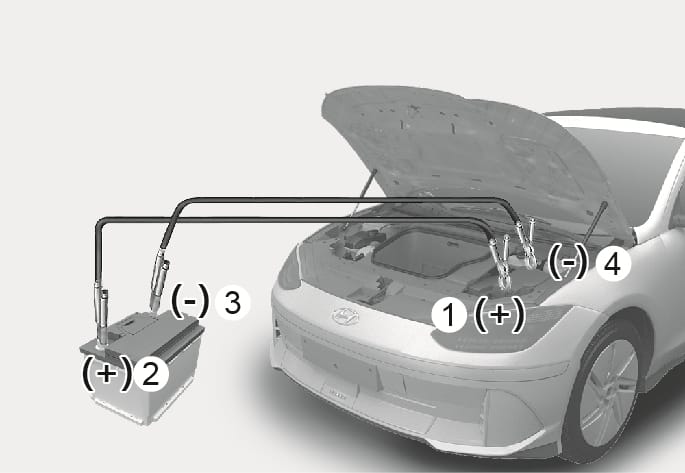 (-) 4
(-) 3
1 (+)
(+) 2