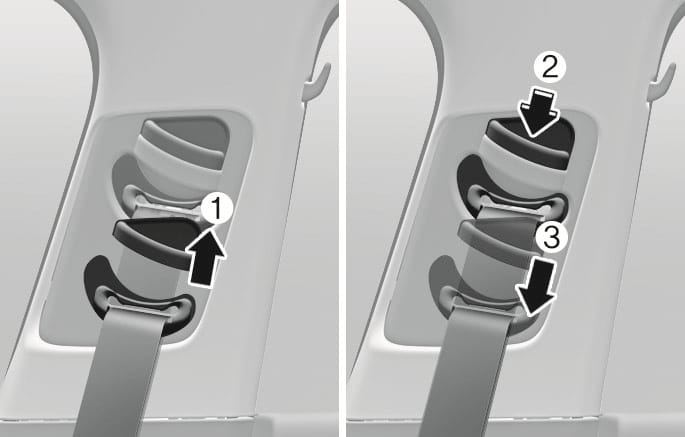 1

2

3