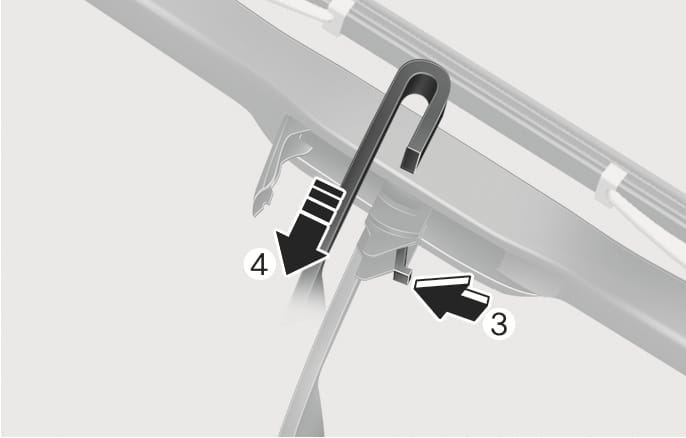 4
3