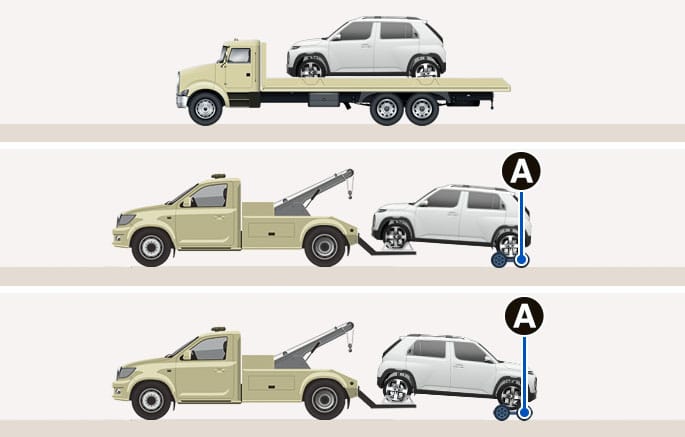 A

A